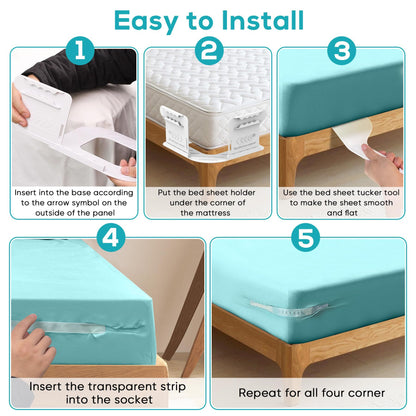 Easy to Install

1

Insert into the base according to the arrow symbol on the outside of the panel

2

Put the bed sheet holder under the corner of the mattress

3

Use the bed sheet tucker tool to make the sheet smooth and flat

4

Insert the transparent strip into the socket

5

Repeat for all four corner