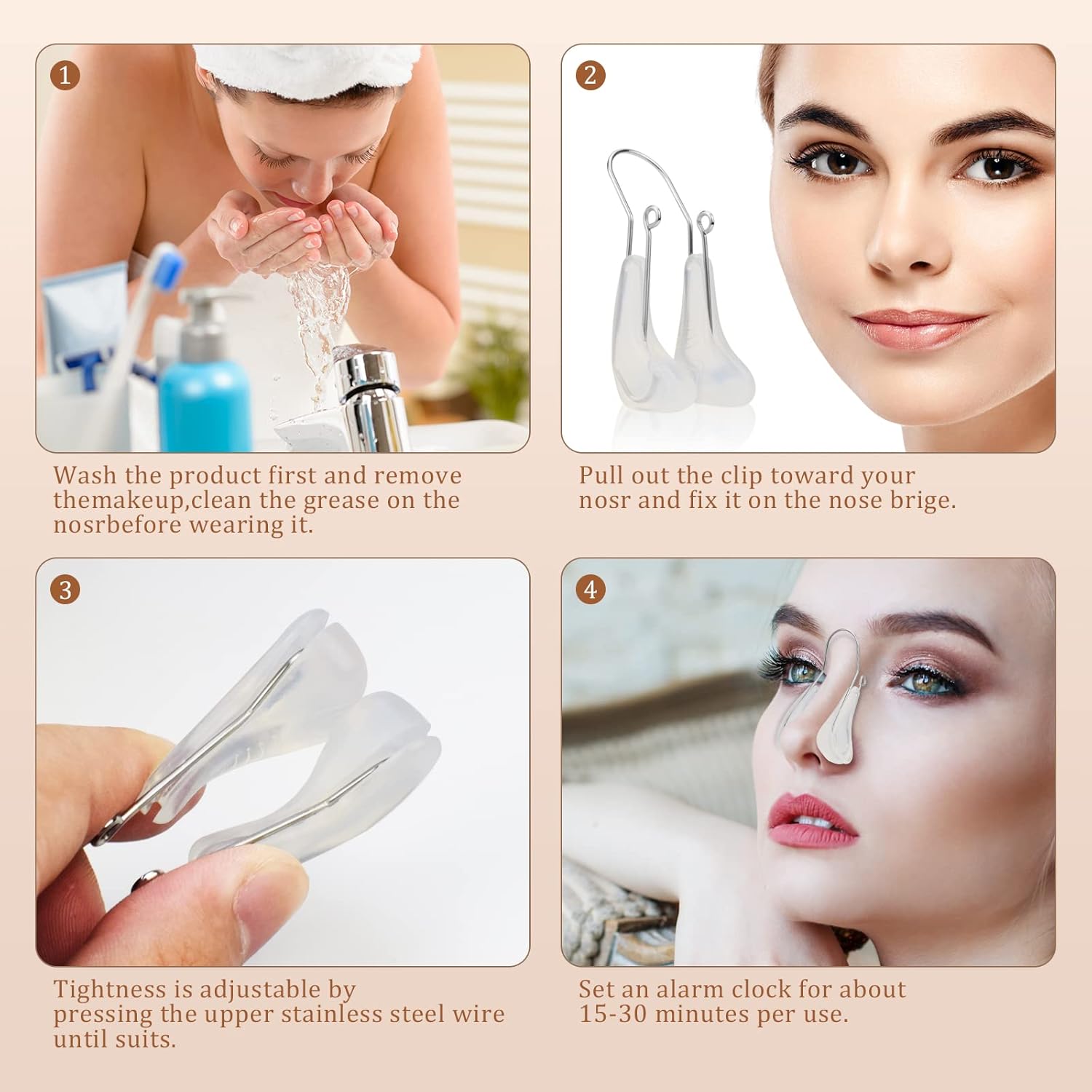 1

Wash the product first and remove themakeup,clean the grease on the nosrbefore wearing it.

2

Pull out the clip toward your nosr and fix it on the nose brige.

3

Tightness is adjustable by pressing the upper stainless steel wire until suits.

4

Set an alarm clock for about 15-30 minutes per use.