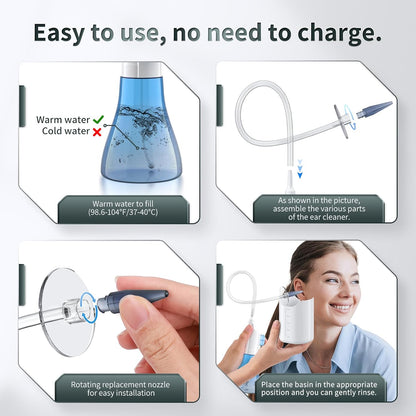 Easy to use, no need to charge.

Warm water ✓
Cold water ✗

Warm water to fill
(98.6-104°F/37-40°C)

As shown in the picture, assemble the various parts of the ear cleaner.

Rotating replacement nozzle for easy installation

Place the basin in the appropriate position and you can gently rinse.