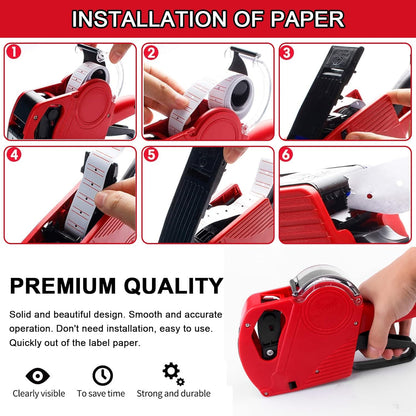 INSTALLATION OF PAPER

1

2

3

4

5

6

PREMIUM QUALITY

Solid and beautiful design. Smooth and accurate operation. Don't need installation, easy to use. Quickly out of the label paper.

Clearly visible

To save time

Strong and durable