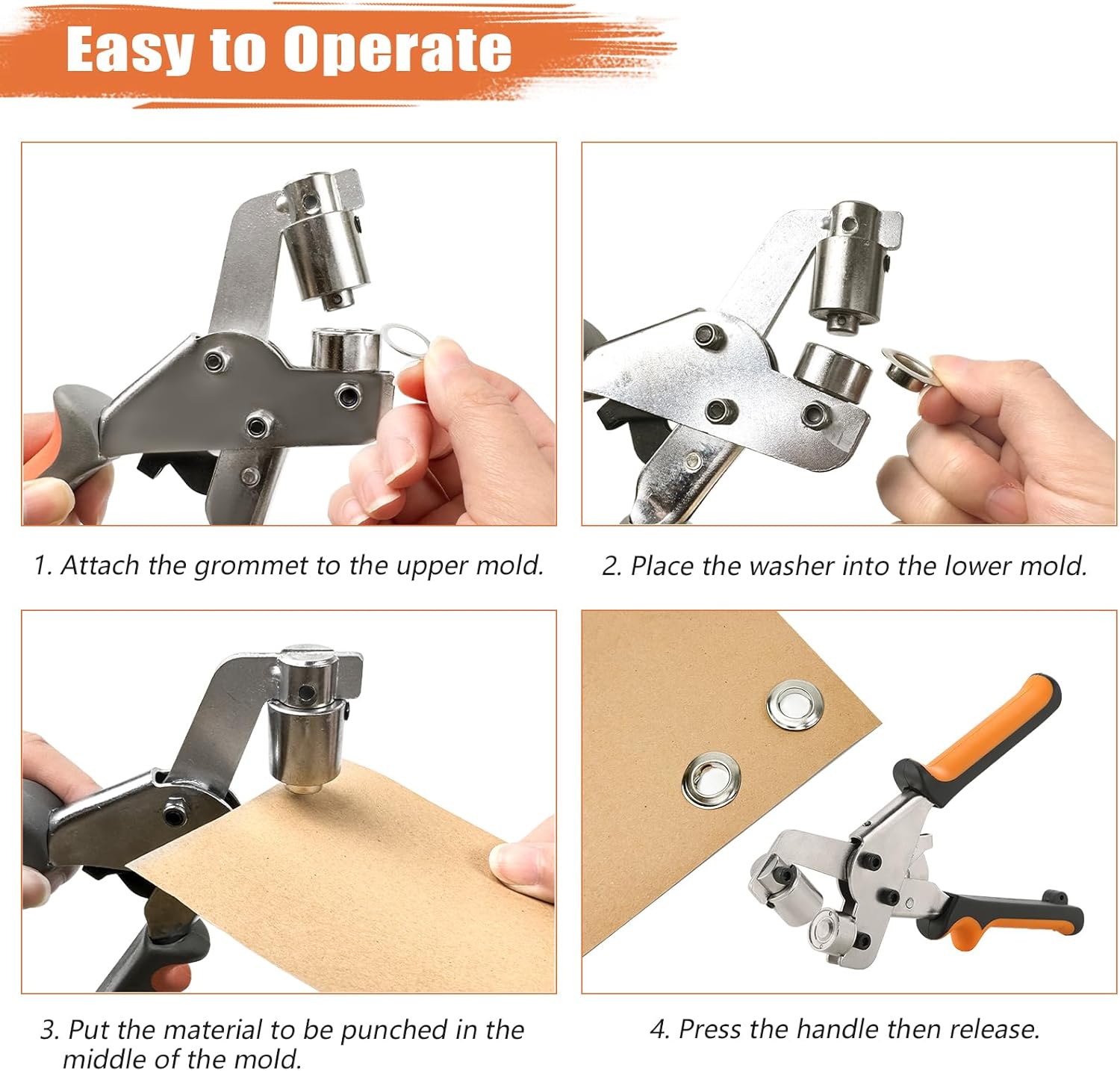 Easy to Operate

1. Attach the grommet to the upper mold.

2. Place the washer into the lower mold.

3. Put the material to be punched in the middle of the mold.

4. Press the handle then release.