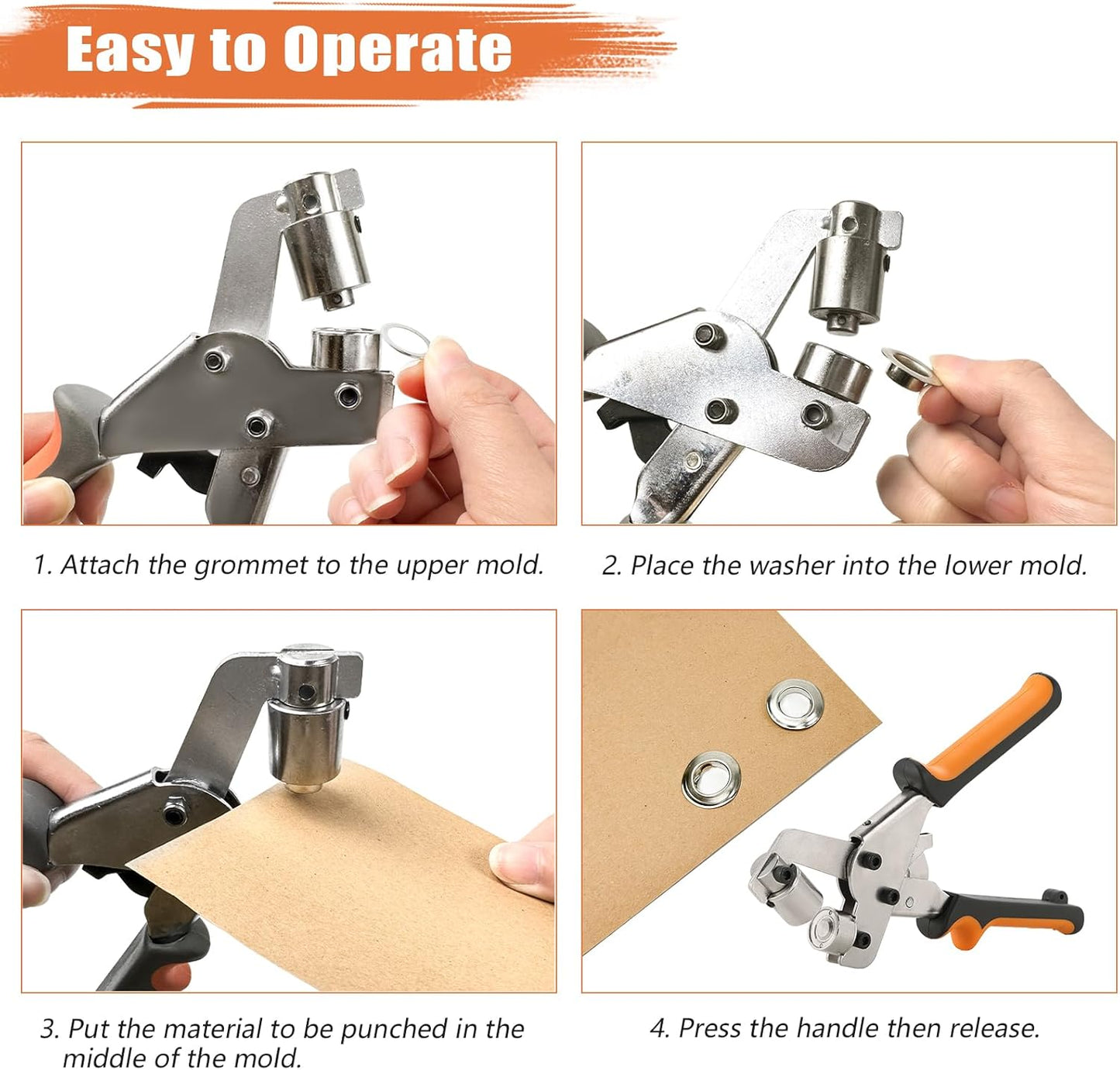 Easy to Operate

1. Attach the grommet to the upper mold.

2. Place the washer into the lower mold.

3. Put the material to be punched in the middle of the mold.

4. Press the handle then release.