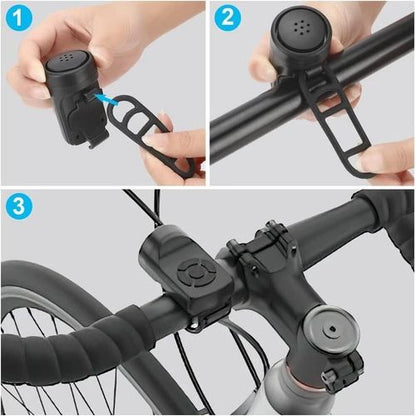 1

2

3